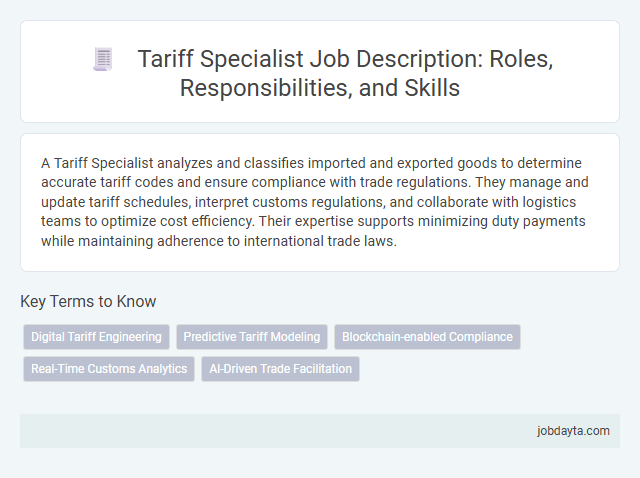 Tariff Specialist Job Description: Roles, Responsibilities, and Skills

A Tariff Specialist analyzes and classifies imported and exported goods to determine accurate tariff codes and ensure compliance with trade regulations. They manage and update tariff schedules, interpret customs regulations, and collaborate with logistics teams to optimize cost efficiency. Their expertise supports minimizing duty payments while maintaining adherence to international trade laws.

Key Terms to Know

Digital Tariff Engineering
Predictive Tariff Modeling
Blockchain-enabled Compliance
Real-Time Customs Analytics
AI-Driven Trade Facilitation

jobdayta.com