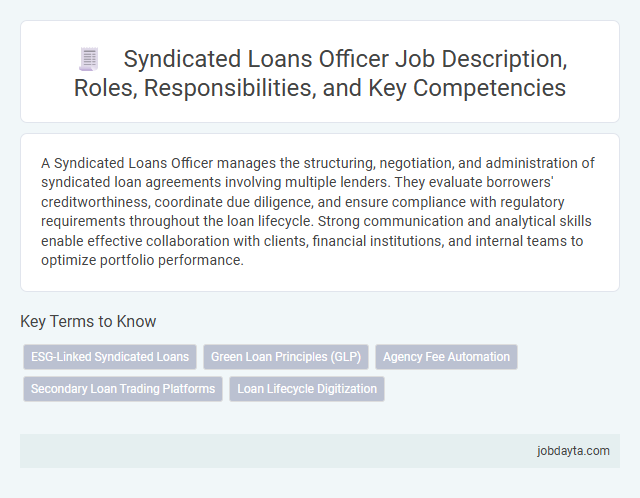 Syndicated Loans Officer Job Description, Roles, Responsibilities, and Key Competencies

A Syndicated Loans Officer manages the structuring, negotiation, and administration of syndicated loan agreements involving multiple lenders. They evaluate borrowers' creditworthiness, coordinate due diligence, and ensure compliance with regulatory requirements throughout the loan lifecycle. Strong communication and analytical skills enable effective collaboration with clients, financial institutions, and internal teams to optimize portfolio performance.

Key Terms to Know

ESG-Linked Syndicated Loans

Green Loan Principles (GLP)

Agency Fee Automation

Secondary Loan Trading Platforms

Loan Lifecycle Digitization

jobdayta.com