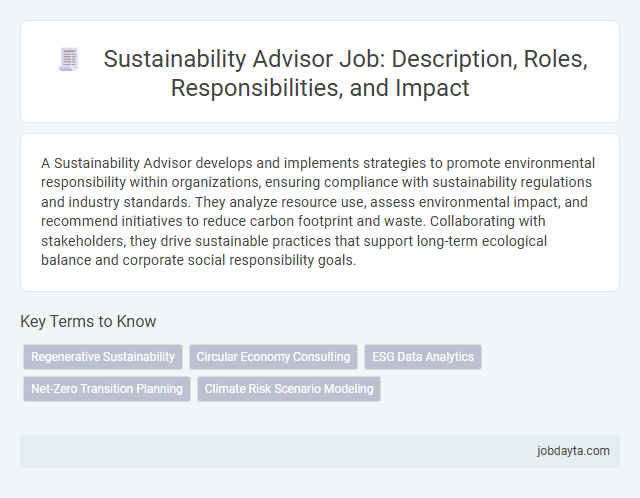 Sustainability Advisor Job: Description, Roles, Responsibilities, and Impact

A Sustainability Advisor develops and implements strategies to promote environmental responsibility within organizations, ensuring compliance with sustainability regulations and industry standards. They analyze resource use, assess environmental impact, and recommend initiatives to reduce carbon footprint and waste. Collaborating with stakeholders, they drive sustainable practices that support long-term ecological balance and corporate social responsibility goals.

Key Terms to Know

Regenerative Sustainability
Circular Economy Consulting
ESG Data Analytics
Net-Zero Transition Planning
Climate Risk Scenario Modeling

jobdayta.com