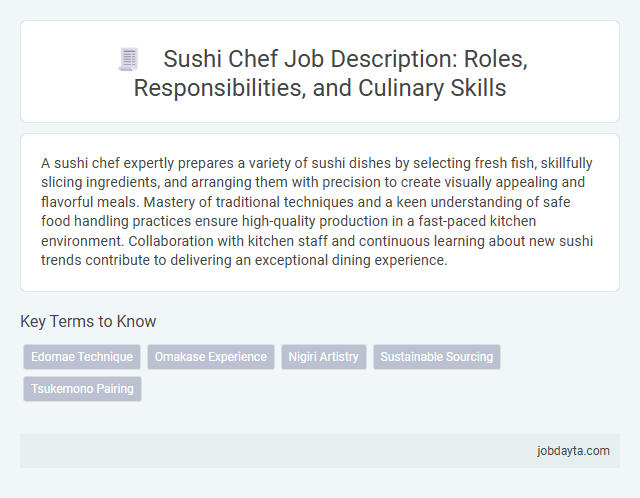 Sushi Chef Job Description: Roles, Responsibilities, and Culinary Skills

A sushi chef expertly prepares a variety of sushi dishes by selecting fresh fish, skillfully slicing ingredients, and arranging them with precision to create visually appealing and flavorful meals. Mastery of traditional techniques and a keen understanding of safe food handling practices ensure high-quality production in a fast-paced kitchen environment. Collaboration with kitchen staff and continuous learning about new sushi trends contribute to delivering an exceptional dining experience.

Key Terms to Know

Edomae Technique

Omakase Experience

Nigiri Artistry

Sustainable Sourcing

Tsukemono Pairing

jobdayta.com