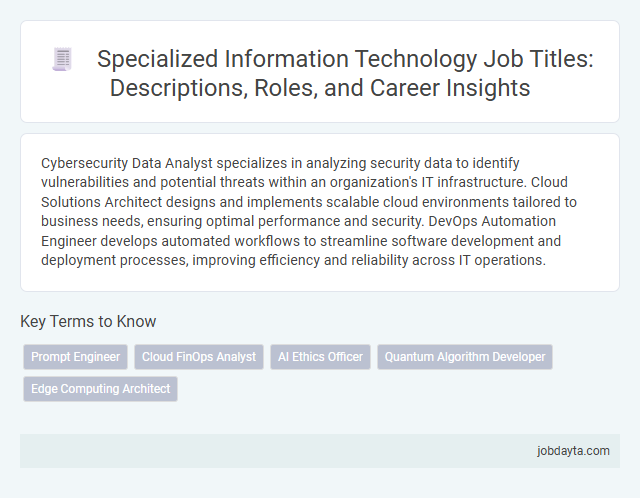 Specialized Information Technology Job Titles: Descriptions, Roles, and Career Insights

Cybersecurity Data Analyst specializes in analyzing security data to identify vulnerabilities and potential threats within an organization's IT infrastructure. Cloud Solutions Architect designs and implements scalable cloud environments tailored to business needs, ensuring optimal performance and security. DevOps Automation Engineer develops automated workflows to streamline software development and deployment processes, improving efficiency and reliability across IT operations.

Key Terms to Know

Prompt Engineer
Cloud FinOps Analyst
AI Ethics Officer
Quantum Algorithm Developer
Edge Computing Architect

jobdayta.com