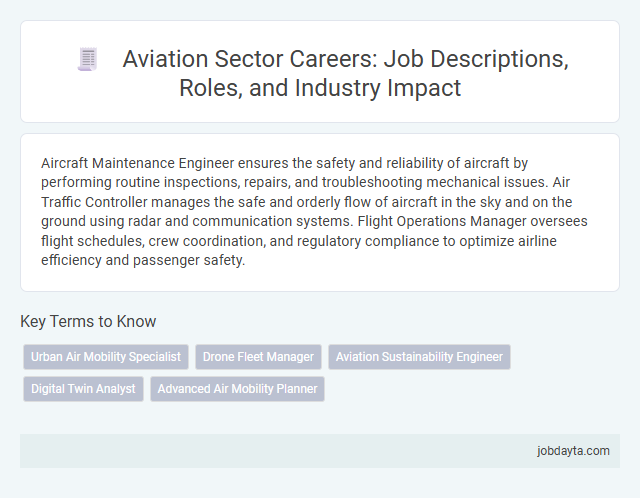 Aviation Sector Careers: Job Descriptions, Roles, and Industry Impact

Aircraft Maintenance Engineer ensures the safety and reliability of aircraft by performing routine inspections, repairs, and troubleshooting mechanical issues. Air Traffic Controller manages the safe and orderly flow of aircraft in the sky and on the ground using radar and communication systems. Flight Operations Manager oversees flight schedules, crew coordination, and regulatory compliance to optimize airline efficiency and passenger safety.

Key Terms to Know

Urban Air Mobility Specialist
Drone Fleet Manager
Aviation Sustainability Engineer
Digital Twin Analyst
Advanced Air Mobility Planner

jobdayta.com