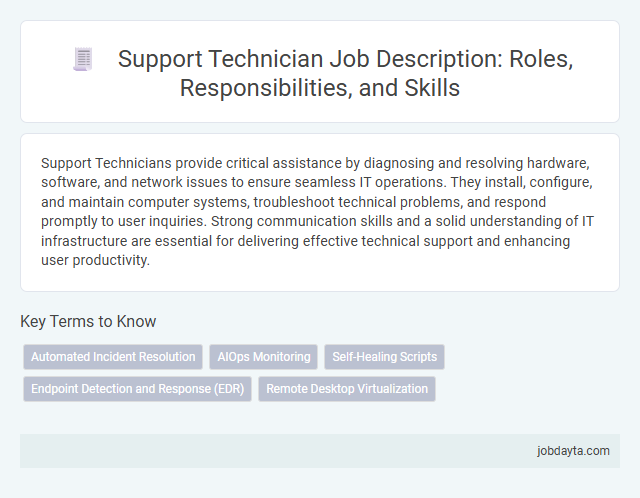 Support Technician Job Description: Roles, Responsibilities, and Skills

Support Technicians provide critical assistance by diagnosing and resolving hardware, software, and network issues to ensure seamless IT operations. They install, configure, and maintain computer systems, troubleshoot technical problems, and respond promptly to user inquiries. Strong communication skills and a solid understanding of IT infrastructure are essential for delivering effective technical support and enhancing user productivity.

Key Terms to Know

Automated Incident Resolution

AIOps Monitoring

Self-Healing Scripts

Endpoint Detection and Response (EDR)

Remote Desktop Virtualization

jobdayta.com