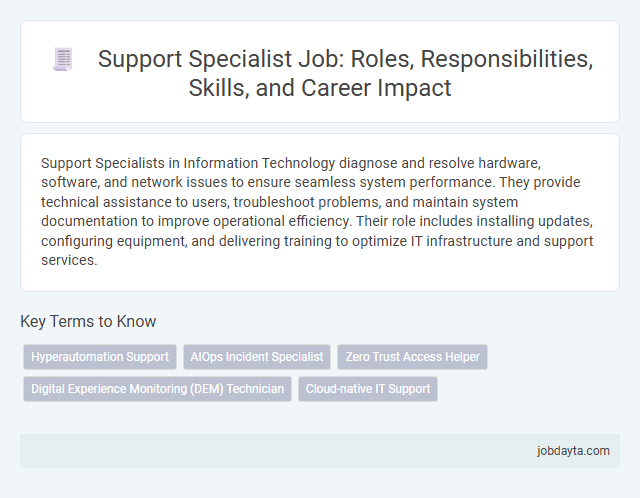 Support Specialist Job: Roles, Responsibilities, Skills, and Career Impact

Support Specialists in Information Technology diagnose and resolve hardware, software, and network issues to ensure seamless system performance. They provide technical assistance to users, troubleshoot problems, and maintain system documentation to improve operational efficiency. Their role includes installing updates, configuring equipment, and delivering training to optimize IT infrastructure and support services.

Key Terms to Know

Hyperautomation Support

AIOps Incident Specialist

Zero Trust Access Helper

Digital Experience Monitoring (DEM) Technician

Cloud-native IT Support

jobdayta.com