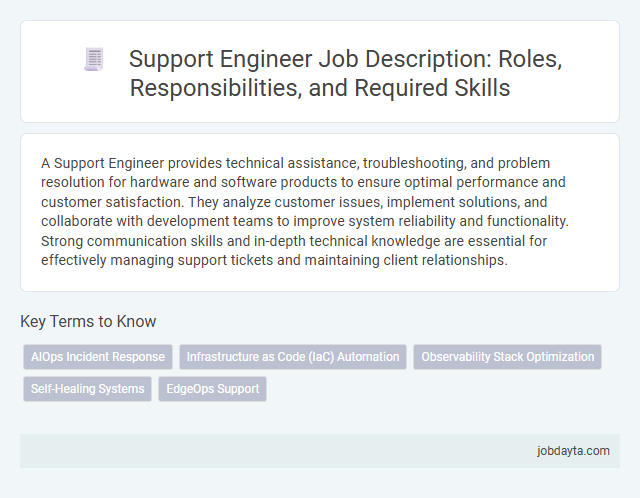 Support Engineer Job Description: Roles, Responsibilities, and Required Skills

A Support Engineer provides technical assistance, troubleshooting, and problem resolution for hardware and software products to ensure optimal performance and customer satisfaction. They analyze customer issues, implement solutions, and collaborate with development teams to improve system reliability and functionality. Strong communication skills and in-depth technical knowledge are essential for effectively managing support tickets and maintaining client relationships.

Key Terms to Know

AIOps Incident Response

Infrastructure as Code (IaC) Automation

Observability Stack Optimization

Self-Healing Systems

EdgeOps Support

jobdayta.com