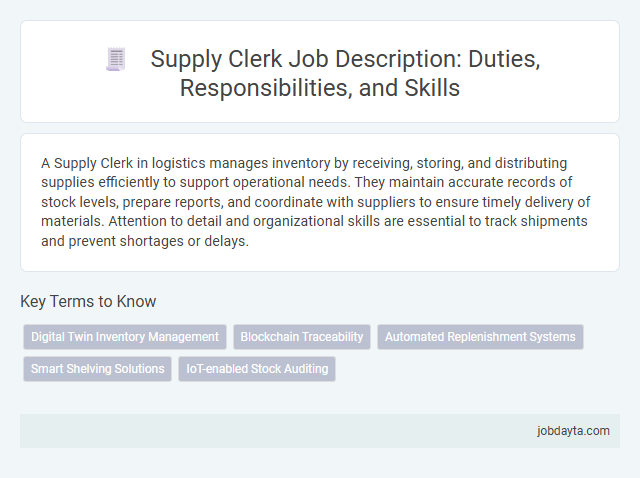 Supply Clerk Job Description: Duties, Responsibilities, and Skills

A Supply Clerk in logistics manages inventory by receiving, storing, and distributing supplies efficiently to support operational needs. They maintain accurate records of stock levels, prepare reports, and coordinate with suppliers to ensure timely delivery of materials. Attention to detail and organizational skills are essential to track shipments and prevent shortages or delays.

Key Terms to Know

Digital Twin Inventory Management
Blockchain Traceability
Automated Replenishment Systems
Smart Shelving Solutions
IoT-enabled Stock Auditing

jobdayta.com