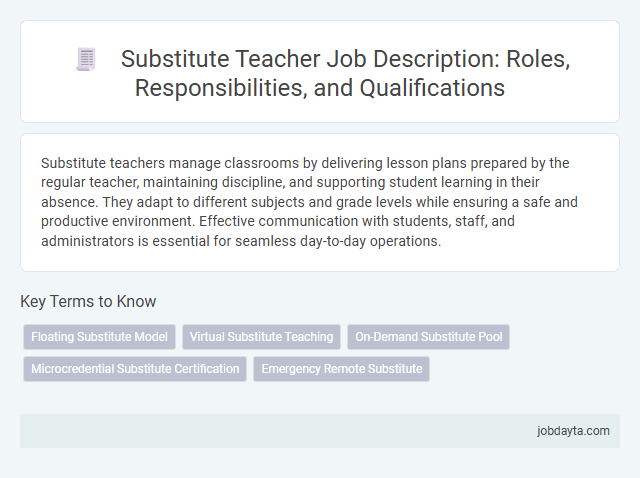 Substitute Teacher Job Description: Roles, Responsibilities, and Qualifications

Substitute teachers manage classrooms by delivering lesson plans prepared by the regular teacher, maintaining discipline, and supporting student learning in their absence. They adapt to different subjects and grade levels while ensuring a safe and productive environment. Effective communication with students, staff, and administrators is essential for seamless day-to-day operations.

Key Terms to Know

Floating Substitute Model
Virtual Substitute Teaching
On-Demand Substitute Pool
Microcredential Substitute Certification
Emergency Remote Substitute

jobdayta.com