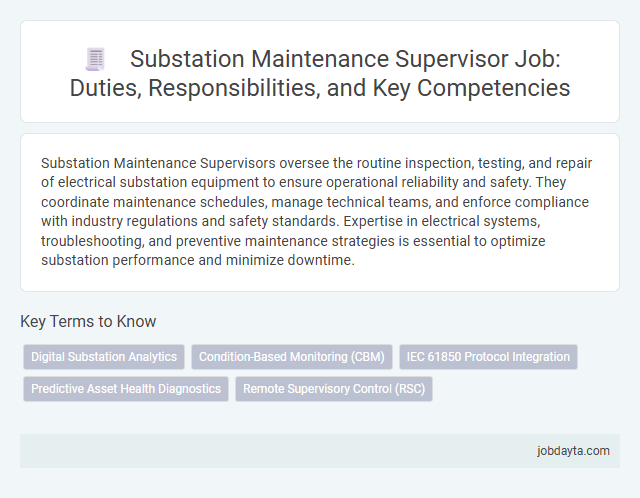 Substation Maintenance Supervisor Job: Duties, Responsibilities, and Key Competencies

Substation Maintenance Supervisors oversee the routine inspection, testing, and repair of electrical substation equipment to ensure operational reliability and safety. They coordinate maintenance schedules, manage technical teams, and enforce compliance with industry regulations and safety standards. Expertise in electrical systems, troubleshooting, and preventive maintenance strategies is essential to optimize substation performance and minimize downtime.

Key Terms to Know

Digital Substation Analytics

Condition-Based Monitoring (CBM)

IEC 61850 Protocol Integration

Predictive Asset Health Diagnostics

Remote Supervisory Control (RSC)

jobdayta.com