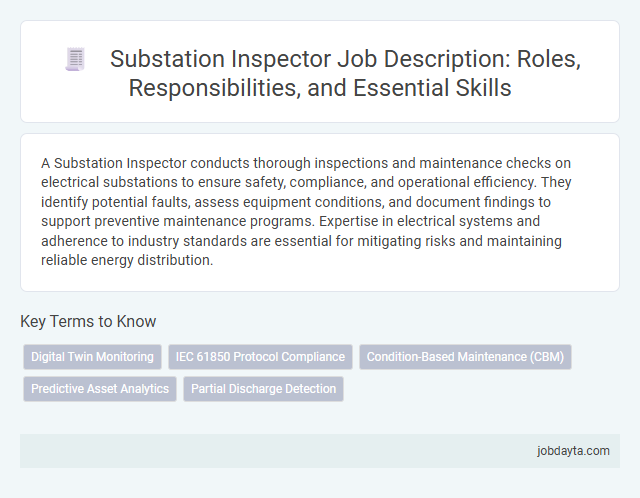 Substation Inspector Job Description: Roles, Responsibilities, and Essential Skills

A Substation Inspector conducts thorough inspections and maintenance checks on electrical substations to ensure safety, compliance, and operational efficiency. They identify potential faults, assess equipment conditions, and document findings to support preventive maintenance programs. Expertise in electrical systems and adherence to industry standards are essential for mitigating risks and maintaining reliable energy distribution.

Key Terms to Know

Digital Twin Monitoring

IEC 61850 Protocol Compliance

Condition-Based Maintenance (CBM)

Predictive Asset Analytics

Partial Discharge Detection

jobdayta.com