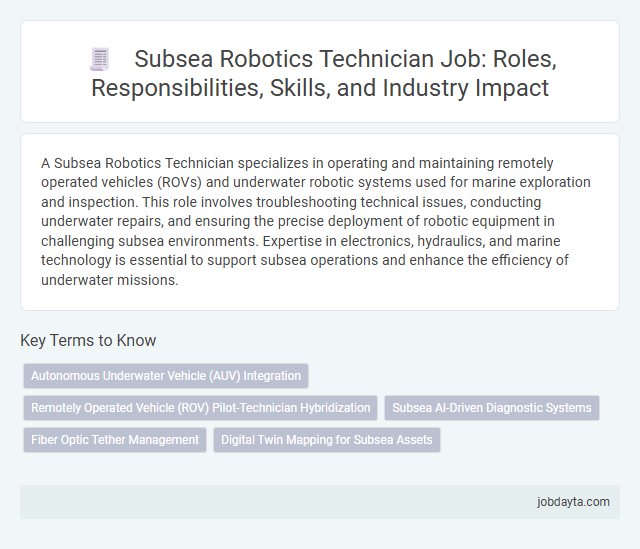 Subsea Robotics Technician Job: Roles, Responsibilities, Skills, and Industry Impact

A Subsea Robotics Technician specializes in operating and maintaining remotely operated vehicles (ROVs) and underwater robotic systems used for marine exploration and inspection. This role involves troubleshooting technical issues, conducting underwater repairs, and ensuring the precise deployment of robotic equipment in challenging subsea environments. Expertise in electronics, hydraulics, and marine technology is essential to support subsea operations and enhance the efficiency of underwater missions.

Key Terms to Know

Autonomous Underwater Vehicle (AUV) Integration

Remotely Operated Vehicle (ROV) Pilot-Technician Hybridization

Subsea AI-Driven Diagnostic Systems

Fiber Optic Tether Management

Digital Twin Mapping for Subsea Assets

jobdayta.com