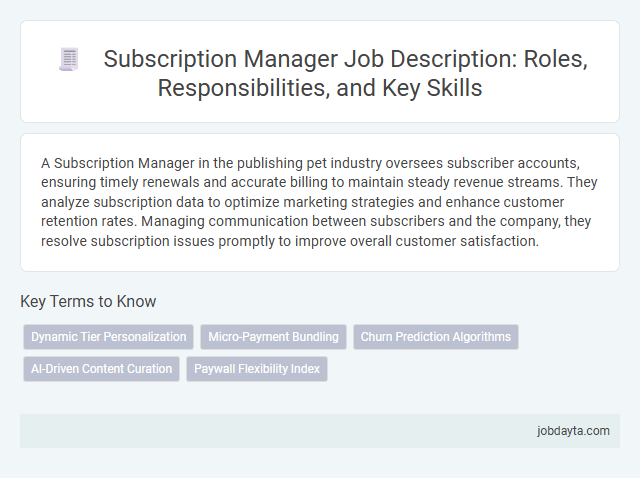 Subscription Manager Job Description: Roles, Responsibilities, and Key Skills

A Subscription Manager in the publishing pet industry oversees subscriber accounts, ensuring timely renewals and accurate billing to maintain steady revenue streams. They analyze subscription data to optimize marketing strategies and enhance customer retention rates. Managing communication between subscribers and the company, they resolve subscription issues promptly to improve overall customer satisfaction.

Key Terms to Know

Dynamic Tier Personalization
Micro-Payment Bundling
Churn Prediction Algorithms
AI-Driven Content Curation
Paywall Flexibility Index

jobdayta.com