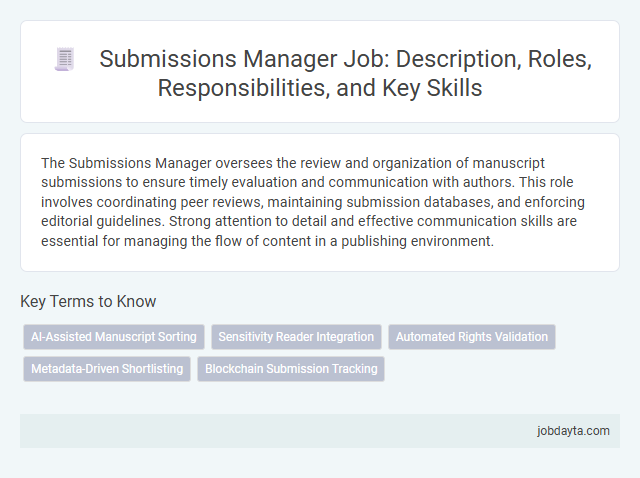 Submissions Manager Job: Description, Roles, Responsibilities, and Key Skills

The Submissions Manager oversees the review and organization of manuscript submissions to ensure timely evaluation and communication with authors. This role involves coordinating peer reviews, maintaining submission databases, and enforcing editorial guidelines. Strong attention to detail and effective communication skills are essential for managing the flow of content in a publishing environment.

Key Terms to Know

AI-Assisted Manuscript Sorting
Sensitivity Reader Integration
Automated Rights Validation
Metadata-Driven Shortlisting
Blockchain Submission Tracking

jobdayta.com