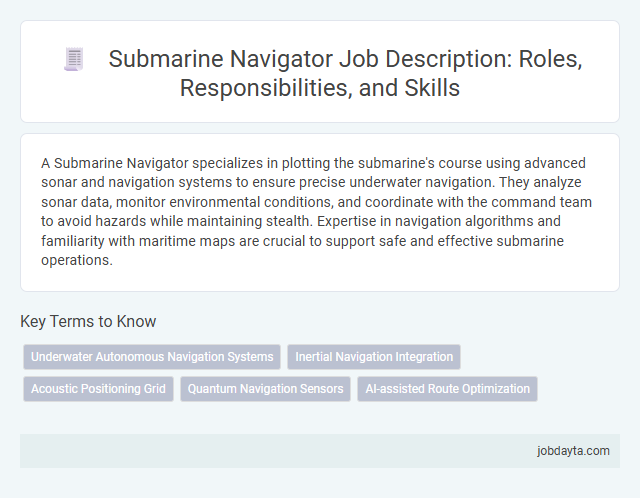 Submarine Navigator Job Description: Roles, Responsibilities, and Skills

A Submarine Navigator specializes in plotting the submarine's course using advanced sonar and navigation systems to ensure precise underwater navigation. They analyze sonar data, monitor environmental conditions, and coordinate with the command team to avoid hazards while maintaining stealth. Expertise in navigation algorithms and familiarity with maritime maps are crucial to support safe and effective submarine operations.

Key Terms to Know

Underwater Autonomous Navigation Systems

Inertial Navigation Integration

Acoustic Positioning Grid

Quantum Navigation Sensors

AI-assisted Route Optimization

jobdayta.com