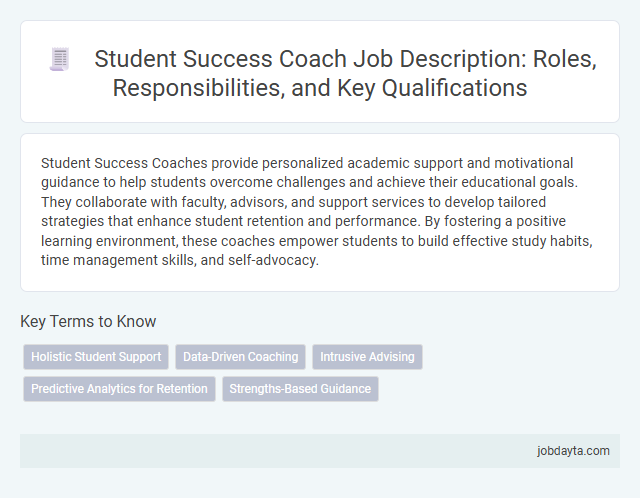 Student Success Coach Job Description: Roles, Responsibilities, and Key Qualifications

Student Success Coaches provide personalized academic support and motivational guidance to help students overcome challenges and achieve their educational goals. They collaborate with faculty, advisors, and support services to develop tailored strategies that enhance student retention and performance. By fostering a positive learning environment, these coaches empower students to build effective study habits, time management skills, and self-advocacy.

Key Terms to Know

Holistic Student Support
Data-Driven Coaching
Intrusive Advising
Predictive Analytics for Retention
Strengths-Based Guidance

jobdayta.com