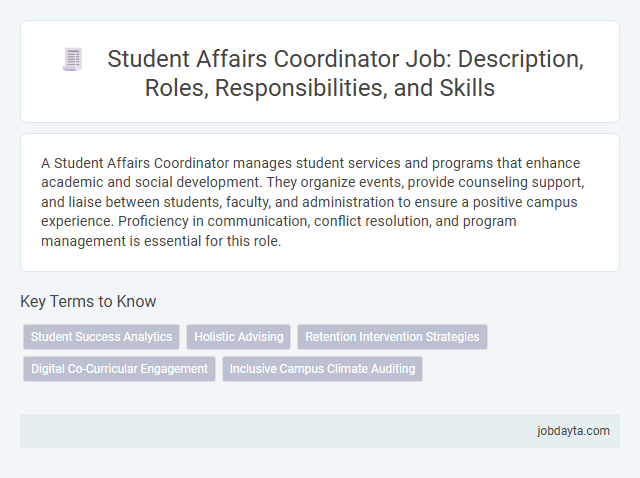 Student Affairs Coordinator Job: Description, Roles, Responsibilities, and Skills

A Student Affairs Coordinator manages student services and programs that enhance academic and social development. They organize events, provide counseling support, and liaise between students, faculty, and administration to ensure a positive campus experience. Proficiency in communication, conflict resolution, and program management is essential for this role.

Key Terms to Know

Student Success Analytics

Holistic Advising

Retention Intervention Strategies

Digital Co-Curricular Engagement

Inclusive Campus Climate Auditing

jobdayta.com