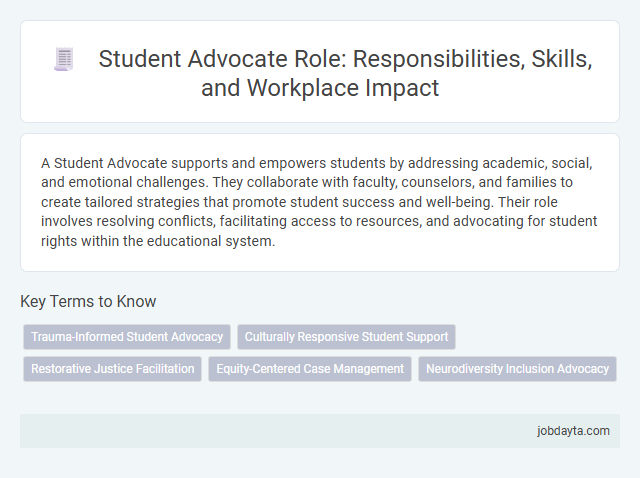 Student Advocate Role: Responsibilities, Skills, and Workplace Impact

A Student Advocate supports and empowers students by addressing academic, social, and emotional challenges. They collaborate with faculty, counselors, and families to create tailored strategies that promote student success and well-being. Their role involves resolving conflicts, facilitating access to resources, and advocating for student rights within the educational system.

Key Terms to Know

Trauma-Informed Student Advocacy

Culturally Responsive Student Support

Restorative Justice Facilitation

Equity-Centered Case Management

Neurodiversity Inclusion Advocacy

jobdayta.com