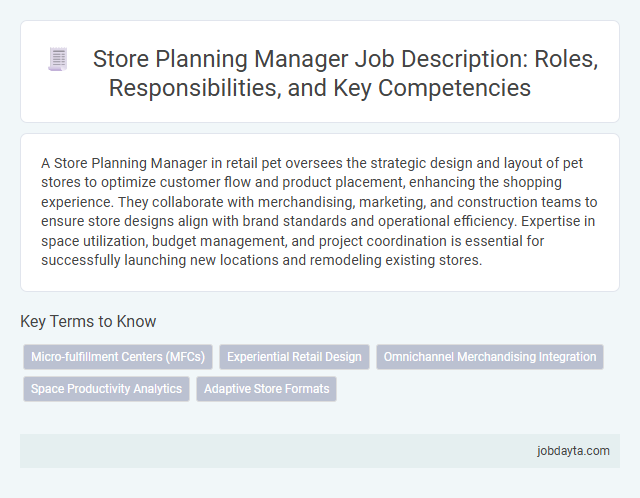 Store Planning Manager Job Description: Roles, Responsibilities, and Key Competencies

A Store Planning Manager in retail pet oversees the strategic design and layout of pet stores to optimize customer flow and product placement, enhancing the shopping experience. They collaborate with merchandising, marketing, and construction teams to ensure store designs align with brand standards and operational efficiency. Expertise in space utilization, budget management, and project coordination is essential for successfully launching new locations and remodeling existing stores.

Key Terms to Know

Micro-fulfillment Centers (MFCs)

Experiential Retail Design

Omnichannel Merchandising Integration

Space Productivity Analytics

Adaptive Store Formats

jobdayta.com