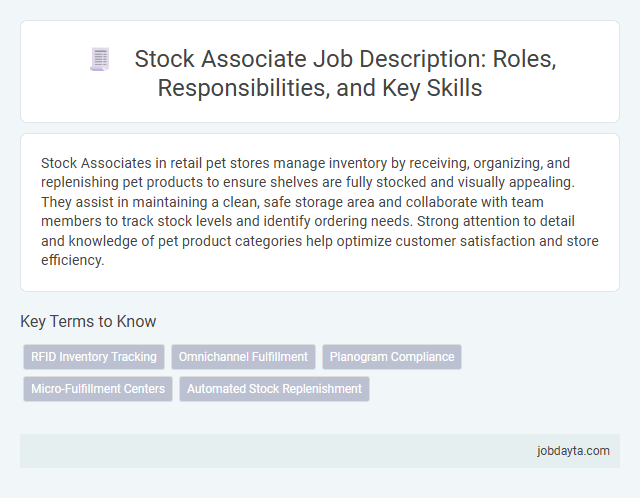 Stock Associate Job Description: Roles, Responsibilities, and Key Skills

Stock Associates in retail pet stores manage inventory by receiving, organizing, and replenishing pet products to ensure shelves are fully stocked and visually appealing. They assist in maintaining a clean, safe storage area and collaborate with team members to track stock levels and identify ordering needs. Strong attention to detail and knowledge of pet product categories help optimize customer satisfaction and store efficiency.

Key Terms to Know

RFID Inventory Tracking
Omnichannel Fulfillment
Planogram Compliance
Micro-Fulfillment Centers
Automated Stock Replenishment

jobdayta.com