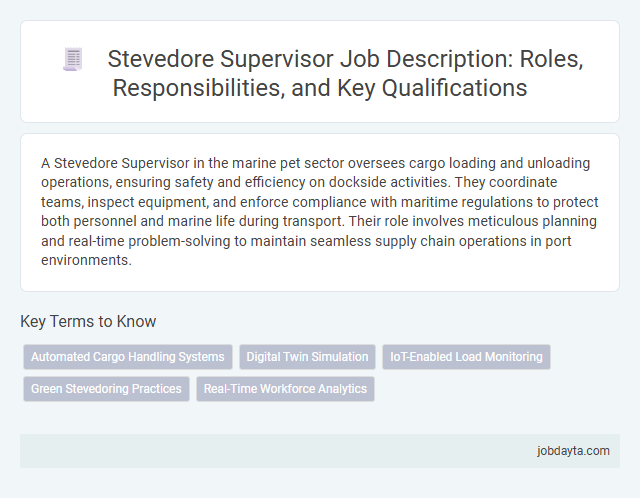 Stevedore Supervisor Job Description: Roles, Responsibilities, and Key Qualifications

A Stevedore Supervisor in the marine pet sector oversees cargo loading and unloading operations, ensuring safety and efficiency on dockside activities. They coordinate teams, inspect equipment, and enforce compliance with maritime regulations to protect both personnel and marine life during transport. Their role involves meticulous planning and real-time problem-solving to maintain seamless supply chain operations in port environments.

Key Terms to Know

Automated Cargo Handling Systems

Digital Twin Simulation

IoT-Enabled Load Monitoring

Green Stevedoring Practices

Real-Time Workforce Analytics

jobdayta.com