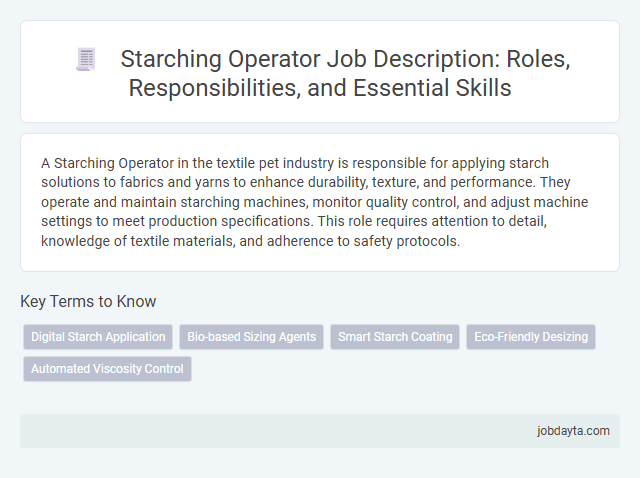 Starching Operator Job Description: Roles, Responsibilities, and Essential Skills

A Starching Operator in the textile pet industry is responsible for applying starch solutions to fabrics and yarns to enhance durability, texture, and performance. They operate and maintain starching machines, monitor quality control, and adjust machine settings to meet production specifications. This role requires attention to detail, knowledge of textile materials, and adherence to safety protocols.

Key Terms to Know

Digital Starch Application

Bio-based Sizing Agents

Smart Starch Coating

Eco-Friendly Desizing

Automated Viscosity Control

jobdayta.com