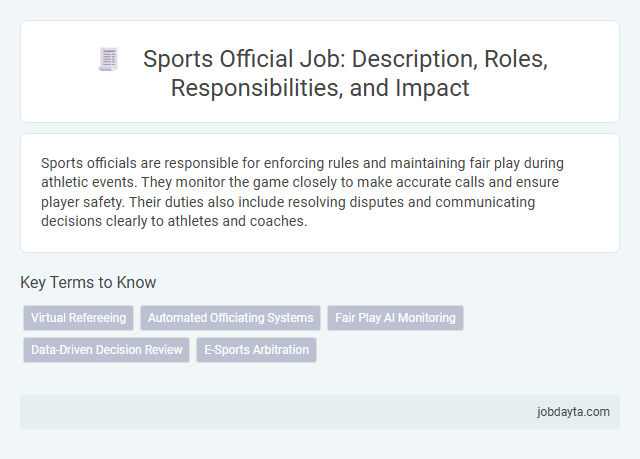 Sports Official Job: Description, Roles, Responsibilities, and Impact

Sports officials are responsible for enforcing rules and maintaining fair play during athletic events. They monitor the game closely to make accurate calls and ensure player safety. Their duties also include resolving disputes and communicating decisions clearly to athletes and coaches.

Key Terms to Know

Virtual Refereeing
Automated Officiating Systems
Fair Play AI Monitoring
Data-Driven Decision Review
E-Sports Arbitration

jobdayta.com