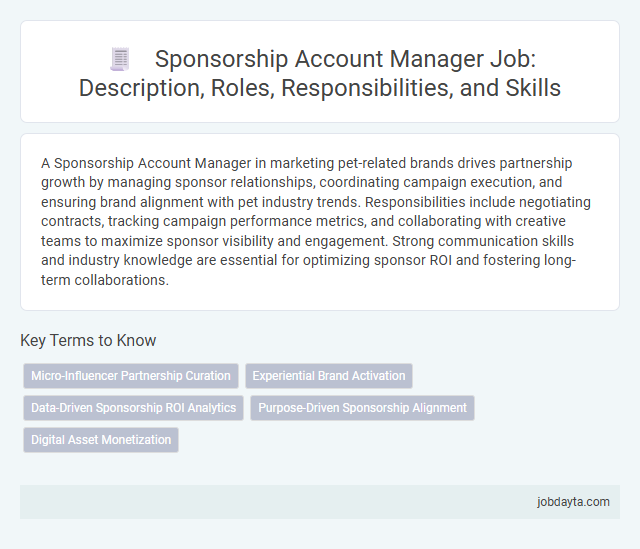 Sponsorship Account Manager Job: Description, Roles, Responsibilities, and Skills

A Sponsorship Account Manager in marketing pet-related brands drives partnership growth by managing sponsor relationships, coordinating campaign execution, and ensuring brand alignment with pet industry trends. Responsibilities include negotiating contracts, tracking campaign performance metrics, and collaborating with creative teams to maximize sponsor visibility and engagement. Strong communication skills and industry knowledge are essential for optimizing sponsor ROI and fostering long-term collaborations.

Key Terms to Know

Micro-Influencer Partnership Curation

Experiential Brand Activation

Data-Driven Sponsorship ROI Analytics

Purpose-Driven Sponsorship Alignment

Digital Asset Monetization

jobdayta.com