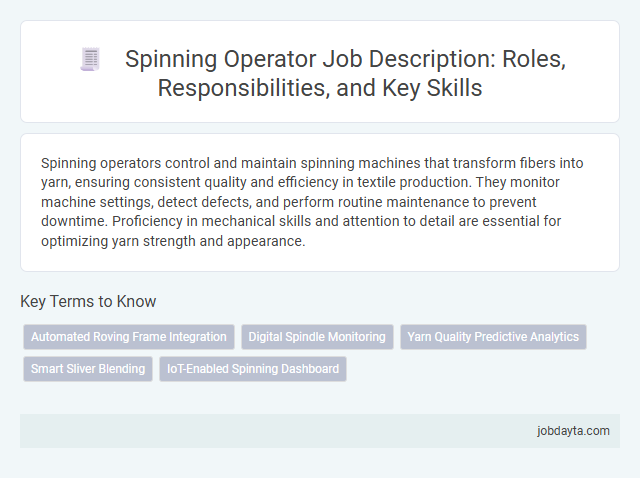 Spinning Operator Job Description: Roles, Responsibilities, and Key Skills

Spinning operators control and maintain spinning machines that transform fibers into yarn, ensuring consistent quality and efficiency in textile production. They monitor machine settings, detect defects, and perform routine maintenance to prevent downtime. Proficiency in mechanical skills and attention to detail are essential for optimizing yarn strength and appearance.

Key Terms to Know

Automated Roving Frame Integration

Digital Spindle Monitoring

Yarn Quality Predictive Analytics

Smart Sliver Blending

IoT-Enabled Spinning Dashboard

jobdayta.com