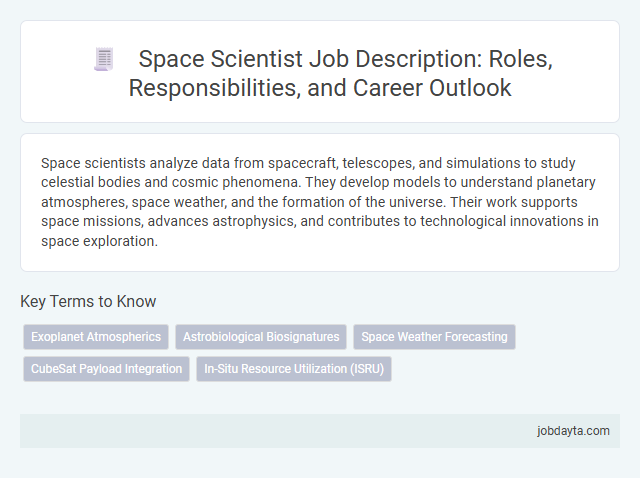 Space Scientist Job Description: Roles, Responsibilities, and Career Outlook

Space scientists analyze data from spacecraft, telescopes, and simulations to study celestial bodies and cosmic phenomena. They develop models to understand planetary atmospheres, space weather, and the formation of the universe. Their work supports space missions, advances astrophysics, and contributes to technological innovations in space exploration.

Key Terms to Know

Exoplanet Atmospherics
Astrobiological Biosignatures
Space Weather Forecasting
CubeSat Payload Integration
In-Situ Resource Utilization (ISRU)

jobdayta.com