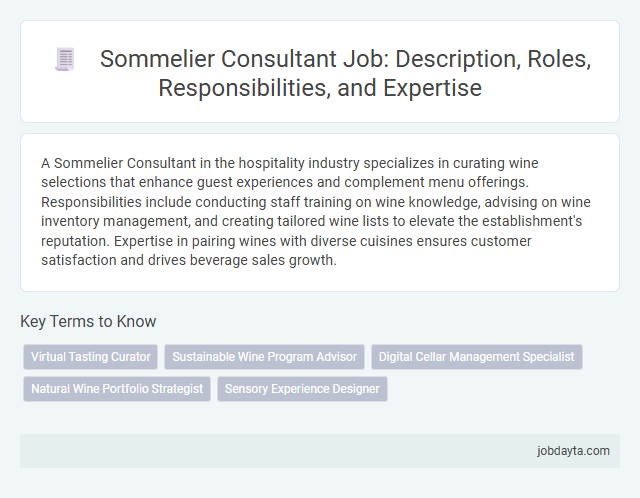 Sommelier Consultant Job: Description, Roles, Responsibilities, and Expertise

A Sommelier Consultant in the hospitality industry specializes in curating wine selections that enhance guest experiences and complement menu offerings. Responsibilities include conducting staff training on wine knowledge, advising on wine inventory management, and creating tailored wine lists to elevate the establishment's reputation. Expertise in pairing wines with diverse cuisines ensures customer satisfaction and drives beverage sales growth.

Key Terms to Know

Virtual Tasting Curator
Sustainable Wine Program Advisor
Digital Cellar Management Specialist
Natural Wine Portfolio Strategist
Sensory Experience Designer

jobdayta.com