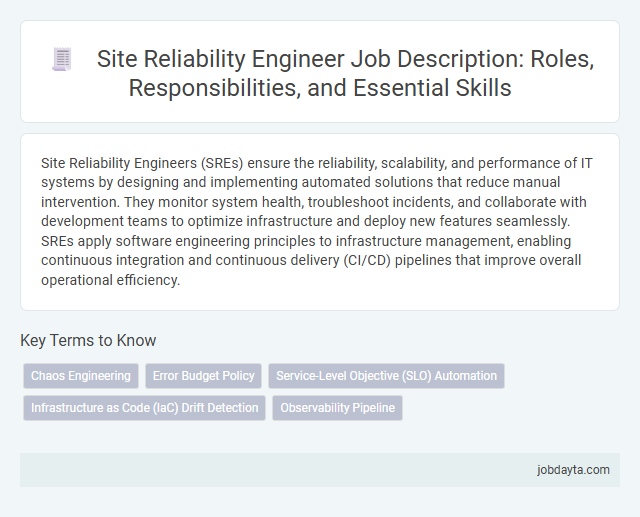 Site Reliability Engineer Job Description: Roles, Responsibilities, and Essential Skills

Site Reliability Engineers (SREs) ensure the reliability, scalability, and performance of IT systems by designing and implementing automated solutions that reduce manual intervention. They monitor system health, troubleshoot incidents, and collaborate with development teams to optimize infrastructure and deploy new features seamlessly. SREs apply software engineering principles to infrastructure management, enabling continuous integration and continuous delivery (CI/CD) pipelines that improve overall operational efficiency.

Key Terms to Know

Chaos Engineering
Error Budget Policy
Service-Level Objective (SLO) Automation
Infrastructure as Code (IaC) Drift Detection
Observability Pipeline

jobdayta.com