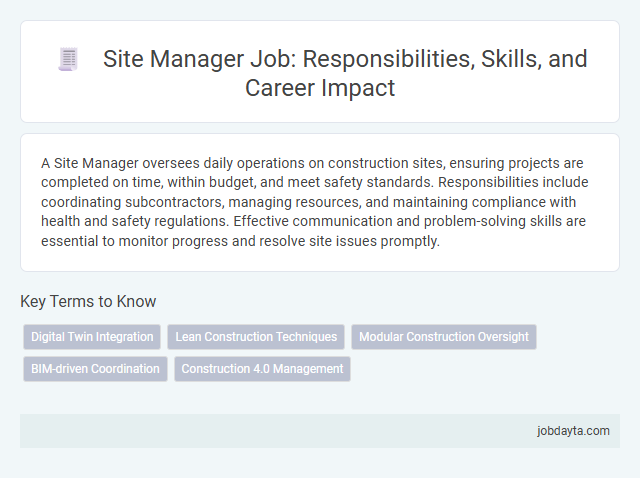 Site Manager Job: Responsibilities, Skills, and Career Impact

A Site Manager oversees daily operations on construction sites, ensuring projects are completed on time, within budget, and meet safety standards. Responsibilities include coordinating subcontractors, managing resources, and maintaining compliance with health and safety regulations. Effective communication and problem-solving skills are essential to monitor progress and resolve site issues promptly.

Key Terms to Know

Digital Twin Integration

Lean Construction Techniques

Modular Construction Oversight

BIM-driven Coordination

Construction 4.0 Management

jobdayta.com