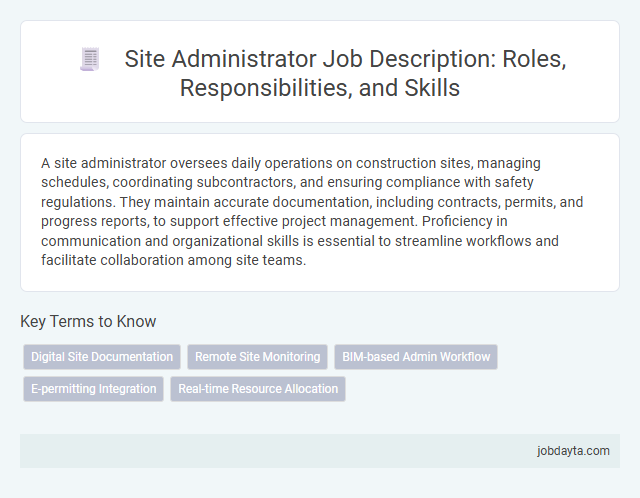 Site Administrator Job Description: Roles, Responsibilities, and Skills

A site administrator oversees daily operations on construction sites, managing schedules, coordinating subcontractors, and ensuring compliance with safety regulations. They maintain accurate documentation, including contracts, permits, and progress reports, to support effective project management. Proficiency in communication and organizational skills is essential to streamline workflows and facilitate collaboration among site teams.

Key Terms to Know

Digital Site Documentation
Remote Site Monitoring
BIM-based Admin Workflow
E-permitting Integration
Real-time Resource Allocation

jobdayta.com