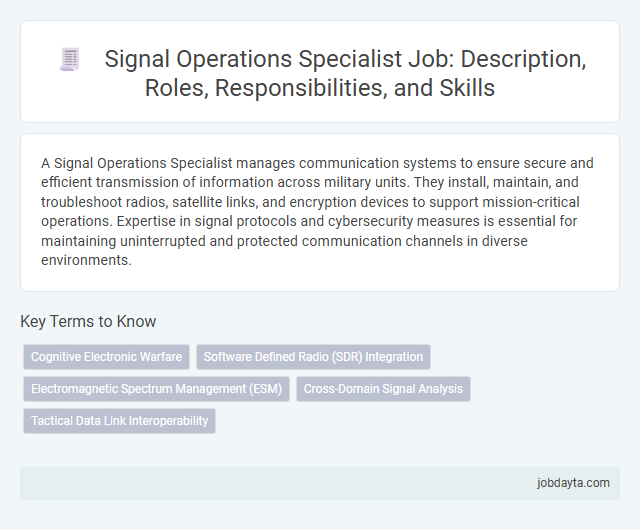 Signal Operations Specialist Job: Description, Roles, Responsibilities, and Skills

A Signal Operations Specialist manages communication systems to ensure secure and efficient transmission of information across military units. They install, maintain, and troubleshoot radios, satellite links, and encryption devices to support mission-critical operations. Expertise in signal protocols and cybersecurity measures is essential for maintaining uninterrupted and protected communication channels in diverse environments.

Key Terms to Know

Cognitive Electronic Warfare

Software Defined Radio (SDR) Integration

Electromagnetic Spectrum Management (ESM)

Cross-Domain Signal Analysis

Tactical Data Link Interoperability

jobdayta.com