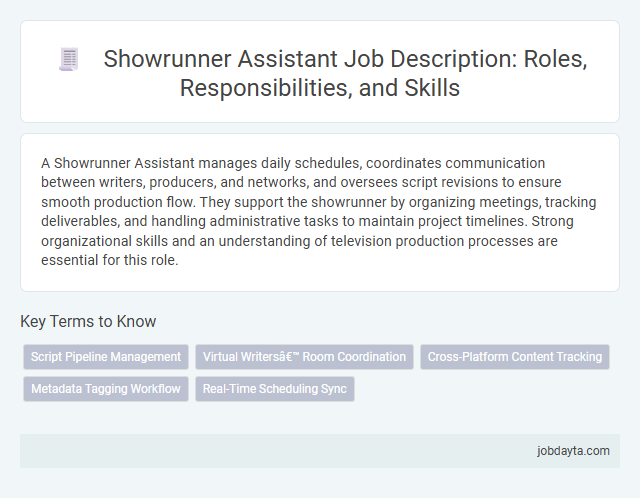 Showrunner Assistant Job Description: Roles, Responsibilities, and Skills

A Showrunner Assistant manages daily schedules, coordinates communication between writers, producers, and networks, and oversees script revisions to ensure smooth production flow. They support the showrunner by organizing meetings, tracking deliverables, and handling administrative tasks to maintain project timelines. Strong organizational skills and an understanding of television production processes are essential for this role.

Key Terms to Know

Script Pipeline Management

Virtual Writersâ€™ Room Coordination

Cross-Platform Content Tracking

Metadata Tagging Workflow

Real-Time Scheduling Sync

jobdayta.com