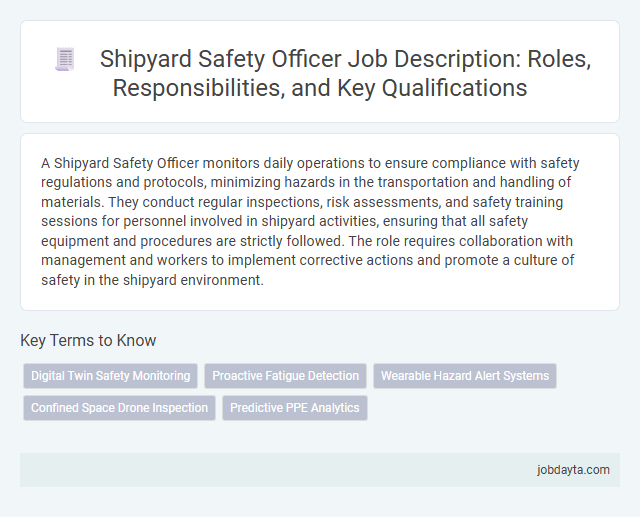 Shipyard Safety Officer Job Description: Roles, Responsibilities, and Key Qualifications

A Shipyard Safety Officer monitors daily operations to ensure compliance with safety regulations and protocols, minimizing hazards in the transportation and handling of materials. They conduct regular inspections, risk assessments, and safety training sessions for personnel involved in shipyard activities, ensuring that all safety equipment and procedures are strictly followed. The role requires collaboration with management and workers to implement corrective actions and promote a culture of safety in the shipyard environment.

Key Terms to Know

Digital Twin Safety Monitoring

Proactive Fatigue Detection

Wearable Hazard Alert Systems

Confined Space Drone Inspection

Predictive PPE Analytics

jobdayta.com