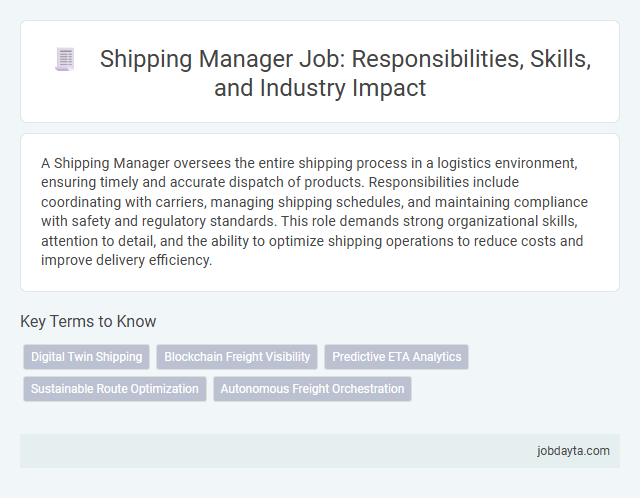 Shipping Manager Job: Responsibilities, Skills, and Industry Impact

A Shipping Manager oversees the entire shipping process in a logistics environment, ensuring timely and accurate dispatch of products. Responsibilities include coordinating with carriers, managing shipping schedules, and maintaining compliance with safety and regulatory standards. This role demands strong organizational skills, attention to detail, and the ability to optimize shipping operations to reduce costs and improve delivery efficiency.

Key Terms to Know

Digital Twin Shipping
Blockchain Freight Visibility
Predictive ETA Analytics
Sustainable Route Optimization
Autonomous Freight Orchestration

jobdayta.com