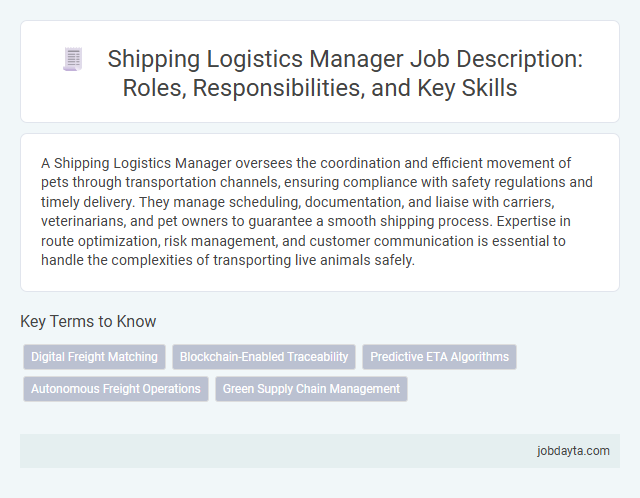 Shipping Logistics Manager Job Description: Roles, Responsibilities, and Key Skills

A Shipping Logistics Manager oversees the coordination and efficient movement of pets through transportation channels, ensuring compliance with safety regulations and timely delivery. They manage scheduling, documentation, and liaise with carriers, veterinarians, and pet owners to guarantee a smooth shipping process. Expertise in route optimization, risk management, and customer communication is essential to handle the complexities of transporting live animals safely.

Key Terms to Know

Digital Freight Matching

Blockchain-Enabled Traceability

Predictive ETA Algorithms

Autonomous Freight Operations

Green Supply Chain Management

jobdayta.com