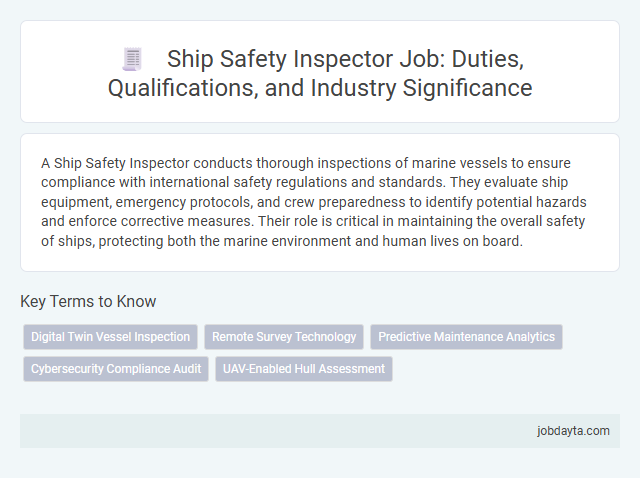 Ship Safety Inspector Job: Duties, Qualifications, and Industry Significance

A Ship Safety Inspector conducts thorough inspections of marine vessels to ensure compliance with international safety regulations and standards. They evaluate ship equipment, emergency protocols, and crew preparedness to identify potential hazards and enforce corrective measures. Their role is critical in maintaining the overall safety of ships, protecting both the marine environment and human lives on board.

Key Terms to Know

Digital Twin Vessel Inspection

Remote Survey Technology

Predictive Maintenance Analytics

Cybersecurity Compliance Audit

UAV-Enabled Hull Assessment

jobdayta.com