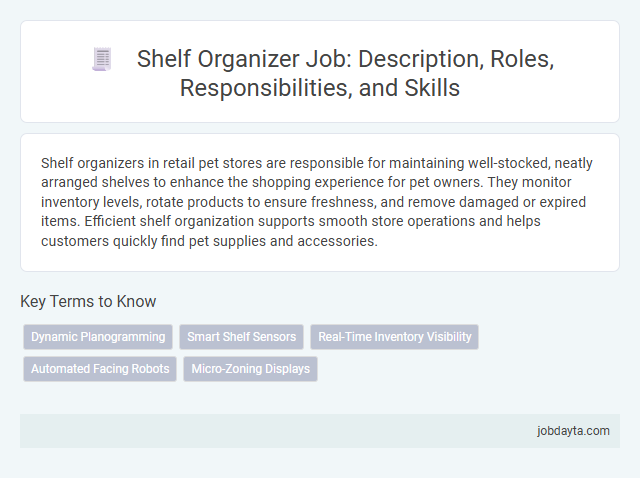 Shelf Organizer Job: Description, Roles, Responsibilities, and Skills

Shelf organizers in retail pet stores are responsible for maintaining well-stocked, neatly arranged shelves to enhance the shopping experience for pet owners. They monitor inventory levels, rotate products to ensure freshness, and remove damaged or expired items. Efficient shelf organization supports smooth store operations and helps customers quickly find pet supplies and accessories.

Key Terms to Know

Dynamic Planogramming

Smart Shelf Sensors

Real-Time Inventory Visibility

Automated Facing Robots

Micro-Zoning Displays

jobdayta.com