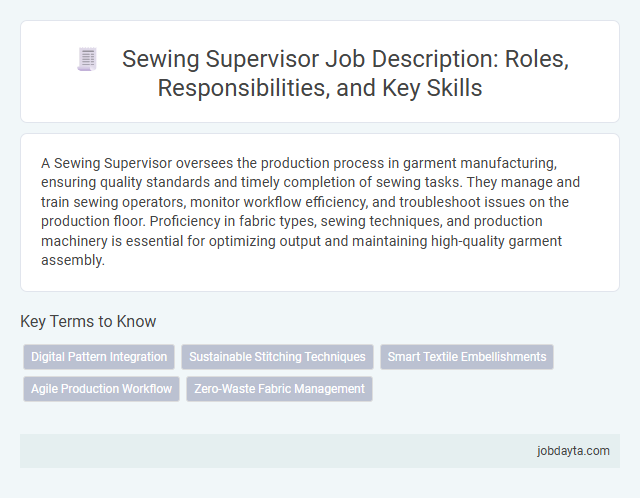 Sewing Supervisor Job Description: Roles, Responsibilities, and Key Skills

A Sewing Supervisor oversees the production process in garment manufacturing, ensuring quality standards and timely completion of sewing tasks. They manage and train sewing operators, monitor workflow efficiency, and troubleshoot issues on the production floor. Proficiency in fabric types, sewing techniques, and production machinery is essential for optimizing output and maintaining high-quality garment assembly.

Key Terms to Know

Digital Pattern Integration

Sustainable Stitching Techniques

Smart Textile Embellishments

Agile Production Workflow

Zero-Waste Fabric Management

jobdayta.com