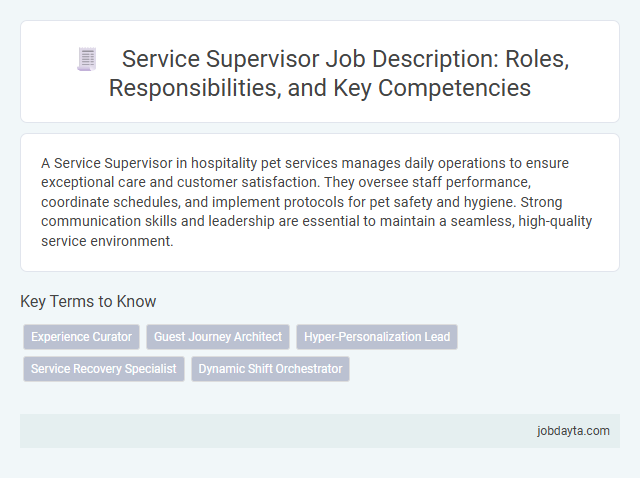 Service Supervisor Job Description: Roles, Responsibilities, and Key Competencies

A Service Supervisor in hospitality pet services manages daily operations to ensure exceptional care and customer satisfaction. They oversee staff performance, coordinate schedules, and implement protocols for pet safety and hygiene. Strong communication skills and leadership are essential to maintain a seamless, high-quality service environment.

Key Terms to Know

Experience Curator

Guest Journey Architect

Hyper-Personalization Lead

Service Recovery Specialist

Dynamic Shift Orchestrator

jobdayta.com