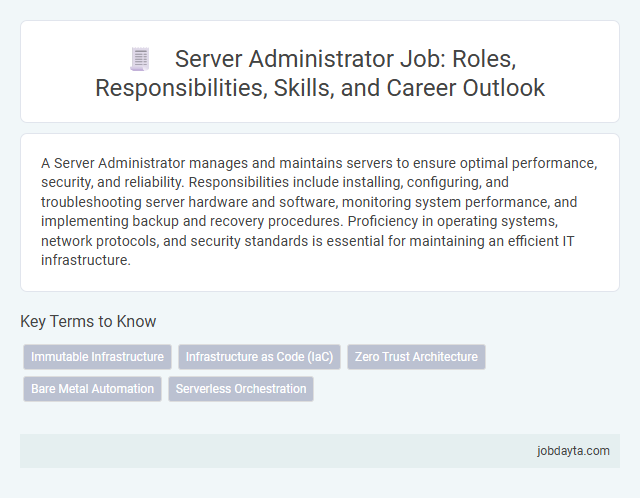 Server Administrator Job: Roles, Responsibilities, Skills, and Career Outlook

A Server Administrator manages and maintains servers to ensure optimal performance, security, and reliability. Responsibilities include installing, configuring, and troubleshooting server hardware and software, monitoring system performance, and implementing backup and recovery procedures. Proficiency in operating systems, network protocols, and security standards is essential for maintaining an efficient IT infrastructure.

Key Terms to Know

Immutable Infrastructure
Infrastructure as Code (IaC)
Zero Trust Architecture
Bare Metal Automation
Serverless Orchestration

jobdayta.com