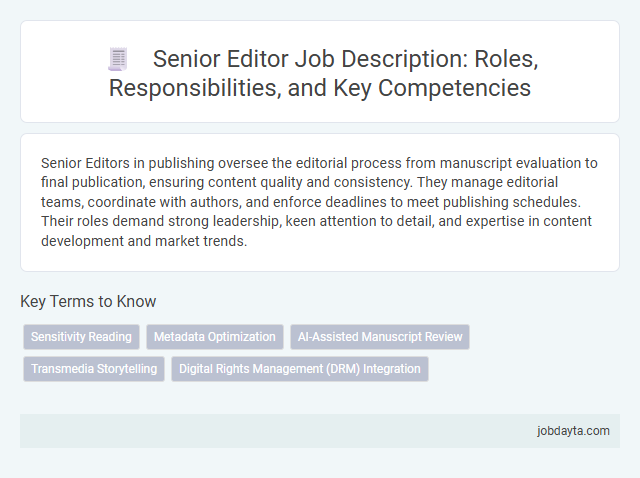 Senior Editor Job Description: Roles, Responsibilities, and Key Competencies

Senior Editors in publishing oversee the editorial process from manuscript evaluation to final publication, ensuring content quality and consistency. They manage editorial teams, coordinate with authors, and enforce deadlines to meet publishing schedules. Their roles demand strong leadership, keen attention to detail, and expertise in content development and market trends.

Key Terms to Know

Sensitivity Reading

Metadata Optimization

AI-Assisted Manuscript Review

Transmedia Storytelling

Digital Rights Management (DRM) Integration

jobdayta.com