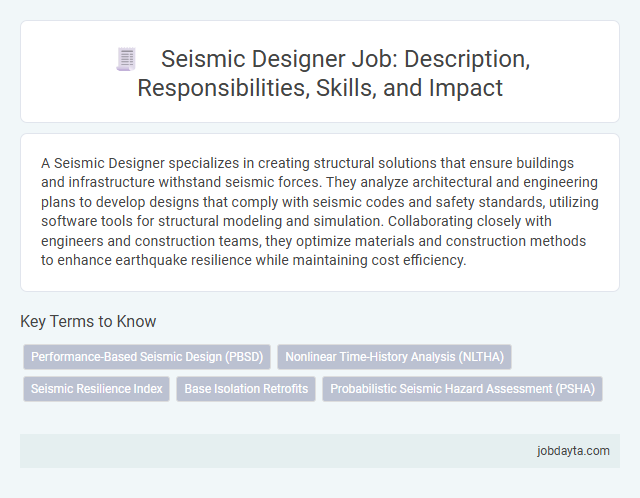 Seismic Designer Job: Description, Responsibilities, Skills, and Impact

A Seismic Designer specializes in creating structural solutions that ensure buildings and infrastructure withstand seismic forces. They analyze architectural and engineering plans to develop designs that comply with seismic codes and safety standards, utilizing software tools for structural modeling and simulation. Collaborating closely with engineers and construction teams, they optimize materials and construction methods to enhance earthquake resilience while maintaining cost efficiency.

Key Terms to Know

Performance-Based Seismic Design (PBSD)

Nonlinear Time-History Analysis (NLTHA)

Seismic Resilience Index

Base Isolation Retrofits

Probabilistic Seismic Hazard Assessment (PSHA)

jobdayta.com