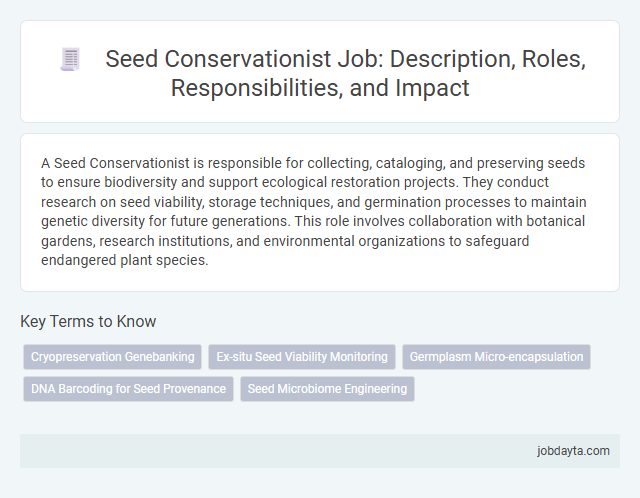 Seed Conservationist Job: Description, Roles, Responsibilities, and Impact

A Seed Conservationist is responsible for collecting, cataloging, and preserving seeds to ensure biodiversity and support ecological restoration projects. They conduct research on seed viability, storage techniques, and germination processes to maintain genetic diversity for future generations. This role involves collaboration with botanical gardens, research institutions, and environmental organizations to safeguard endangered plant species.

Key Terms to Know

Cryopreservation Genebanking

Ex-situ Seed Viability Monitoring

Germplasm Micro-encapsulation

DNA Barcoding for Seed Provenance

Seed Microbiome Engineering

jobdayta.com