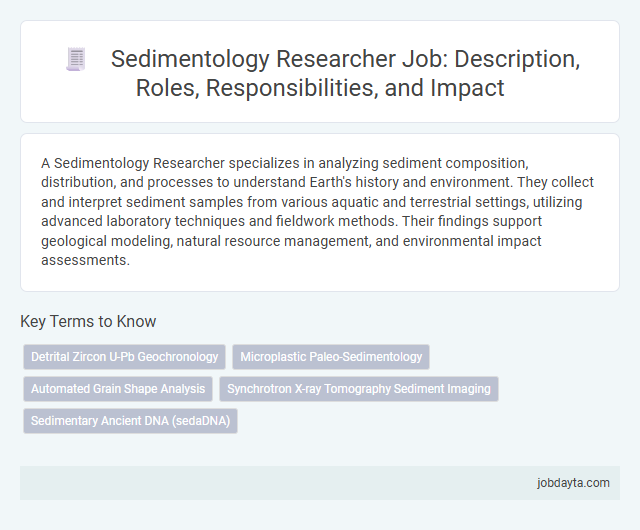 Sedimentology Researcher Job: Description, Roles, Responsibilities, and Impact

A Sedimentology Researcher specializes in analyzing sediment composition, distribution, and processes to understand Earth's history and environment. They collect and interpret sediment samples from various aquatic and terrestrial settings, utilizing advanced laboratory techniques and fieldwork methods. Their findings support geological modeling, natural resource management, and environmental impact assessments.

Key Terms to Know

Detrital Zircon U-Pb Geochronology

Microplastic Paleo-Sedimentology

Automated Grain Shape Analysis

Synchrotron X-ray Tomography Sediment Imaging

Sedimentary Ancient DNA (sedaDNA)

jobdayta.com