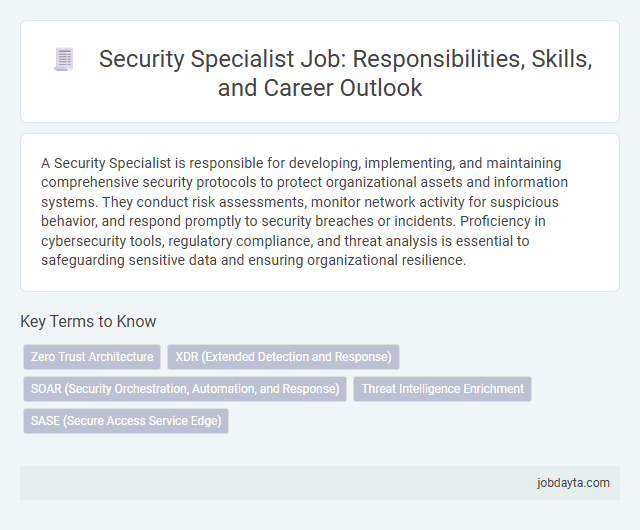 Security Specialist Job: Responsibilities, Skills, and Career Outlook

A Security Specialist is responsible for developing, implementing, and maintaining comprehensive security protocols to protect organizational assets and information systems. They conduct risk assessments, monitor network activity for suspicious behavior, and respond promptly to security breaches or incidents. Proficiency in cybersecurity tools, regulatory compliance, and threat analysis is essential to safeguarding sensitive data and ensuring organizational resilience.

Key Terms to Know

Zero Trust Architecture

XDR (Extended Detection and Response)

SOAR (Security Orchestration, Automation, and Response)

Threat Intelligence Enrichment

SASE (Secure Access Service Edge)

jobdayta.com