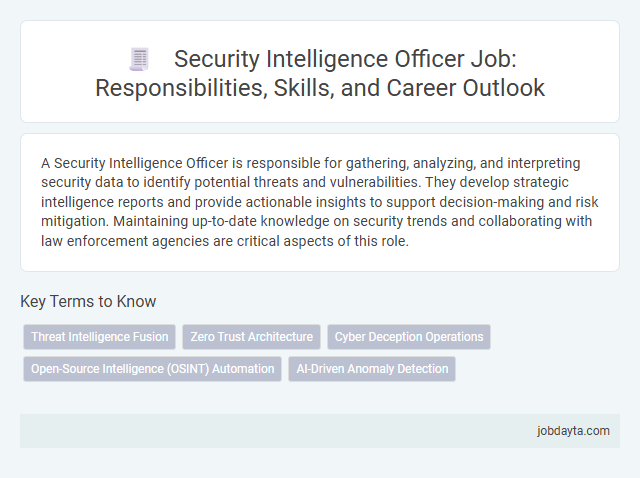 Security Intelligence Officer Job: Responsibilities, Skills, and Career Outlook

A Security Intelligence Officer is responsible for gathering, analyzing, and interpreting security data to identify potential threats and vulnerabilities. They develop strategic intelligence reports and provide actionable insights to support decision-making and risk mitigation. Maintaining up-to-date knowledge on security trends and collaborating with law enforcement agencies are critical aspects of this role.

Key Terms to Know

Threat Intelligence Fusion
Zero Trust Architecture
Cyber Deception Operations
Open-Source Intelligence (OSINT) Automation
AI-Driven Anomaly Detection

jobdayta.com