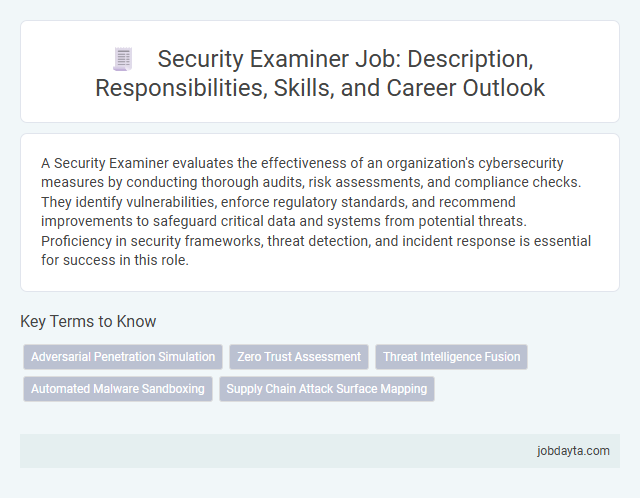 Security Examiner Job: Description, Responsibilities, Skills, and Career Outlook

A Security Examiner evaluates the effectiveness of an organization's cybersecurity measures by conducting thorough audits, risk assessments, and compliance checks. They identify vulnerabilities, enforce regulatory standards, and recommend improvements to safeguard critical data and systems from potential threats. Proficiency in security frameworks, threat detection, and incident response is essential for success in this role.

Key Terms to Know

Adversarial Penetration Simulation

Zero Trust Assessment

Threat Intelligence Fusion

Automated Malware Sandboxing

Supply Chain Attack Surface Mapping

jobdayta.com