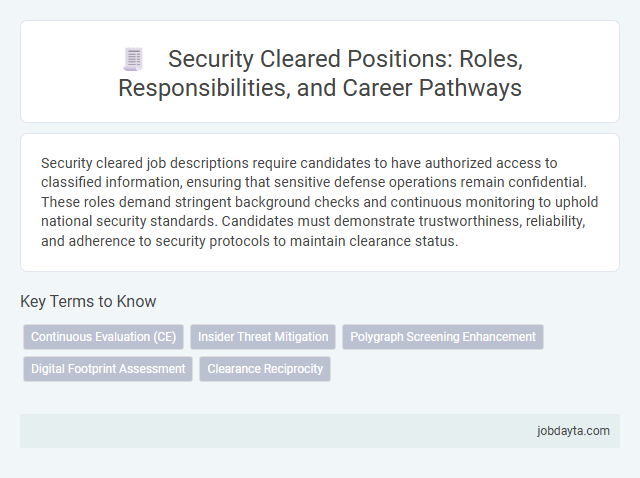 Security Cleared Positions: Roles, Responsibilities, and Career Pathways

Security cleared job descriptions require candidates to have authorized access to classified information, ensuring that sensitive defense operations remain confidential. These roles demand stringent background checks and continuous monitoring to uphold national security standards. Candidates must demonstrate trustworthiness, reliability, and adherence to security protocols to maintain clearance status.

Key Terms to Know

Continuous Evaluation (CE)
Insider Threat Mitigation
Polygraph Screening Enhancement
Digital Footprint Assessment
Clearance Reciprocity

jobdayta.com